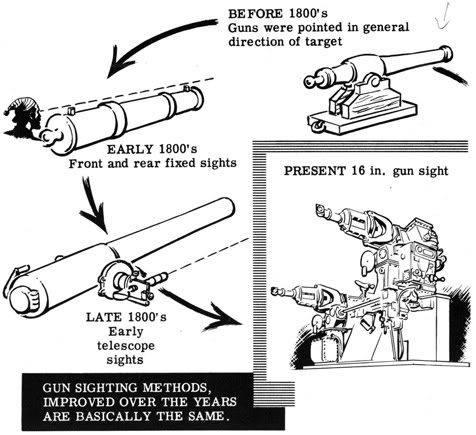 BEFORE 1800's
Guns were pointed in general direction of target

EARLY 1800's
Front and rear fixed sights

PRESENT 16 in. gun sight

LATE 1800's
Early telescope sights

GUN SIGHTING METHODS, IMPROVED OVER THE YEARS ARE BASICALLY THE SAME.